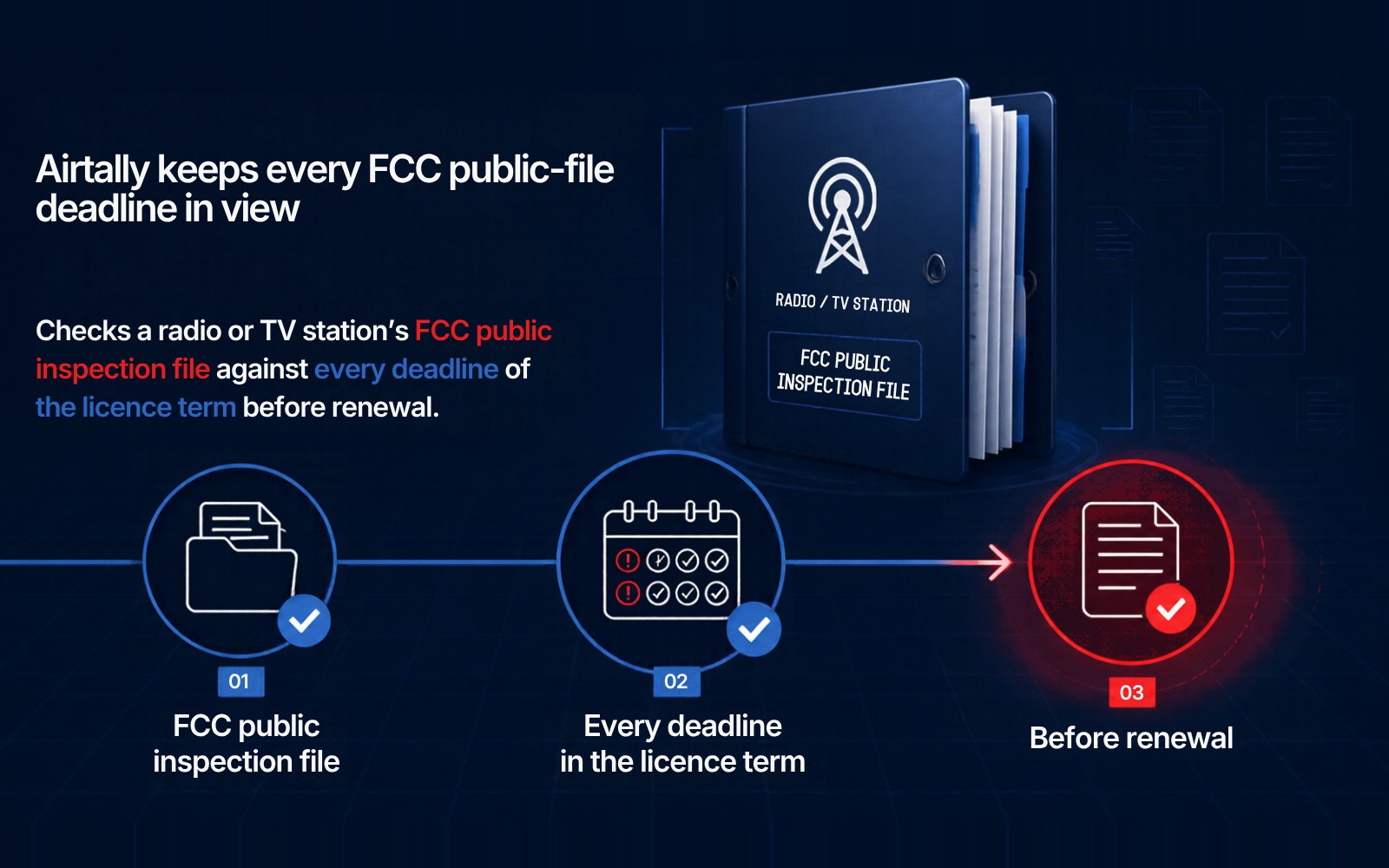 Airtally keeps every FCC public-file deadline in view

Checks a radio or TV station's FCC public inspection file against every deadline of the licence term before renewal.

RADIO / TV STATION

FCC PUBLIC INSPECTION FILE

01
FCC public inspection file

02
Every deadline in the licence term

03
Before renewal